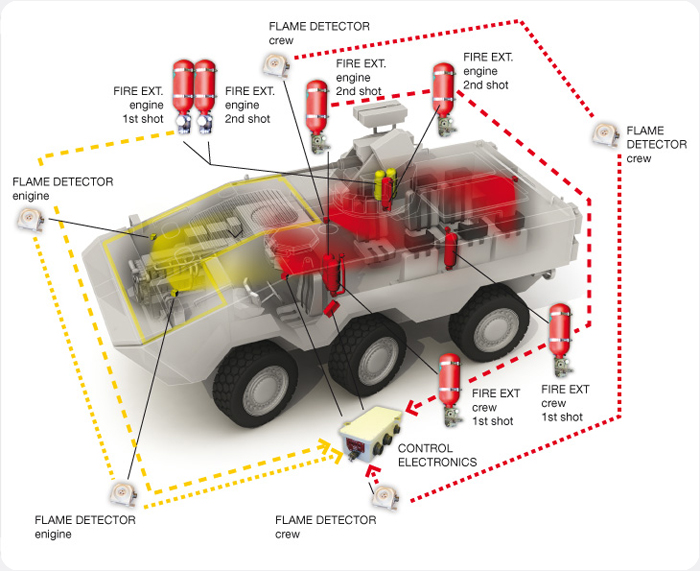 FLAME DETECTOR
crew

FIRE EXT.
engine
1st shot

FIRE EXT.
engine
2nd shot

FIRE EXT.
engine
2nd shot

FIRE EXT.
engine
2nd shot

FLAME
DETECTOR
crew

FLAME DETECTOR
enigine

FIRE EXT
crew
1st shot

FIRE EXT
crew
1st shot

CONTROL
ELECTRONICS

FLAME DETECTOR
enigine

FLAME DETECTOR
crew